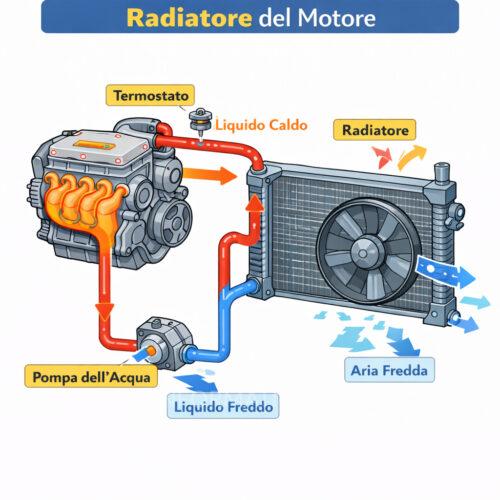 Radiatore del Motore

Termostato

Liquido Caldo

Radiatore

Pompa dell'Acqua

Liquido Freddo

Aria Fredda